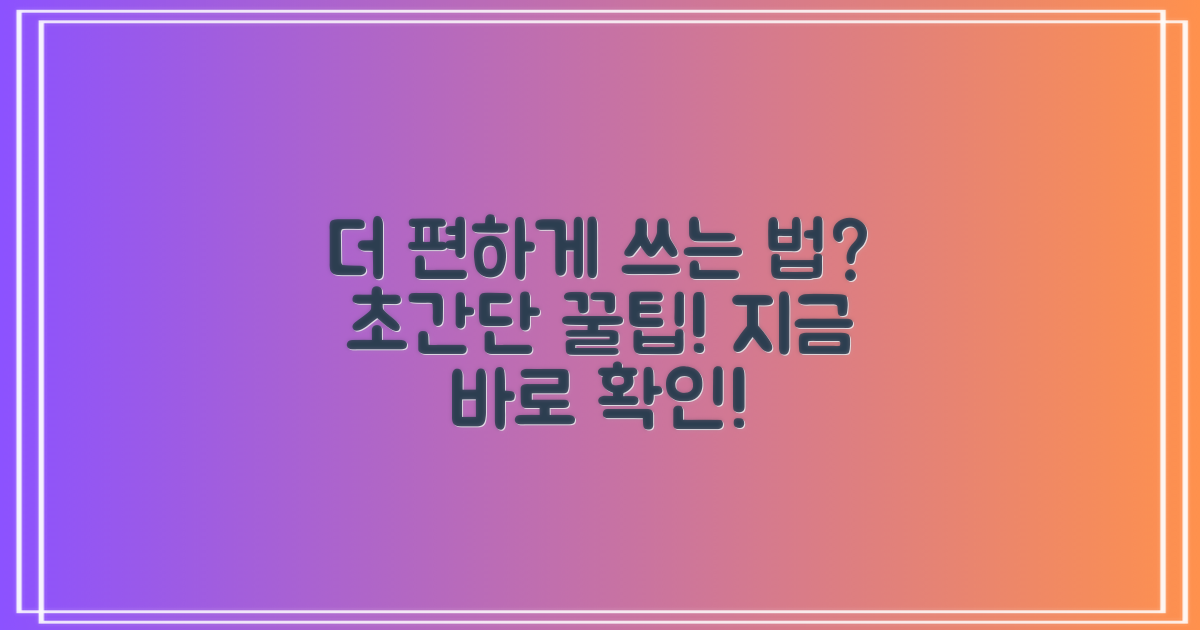 더 편하게 쓰는 법? 초간단 꿀팁! 지금 바로 확인!